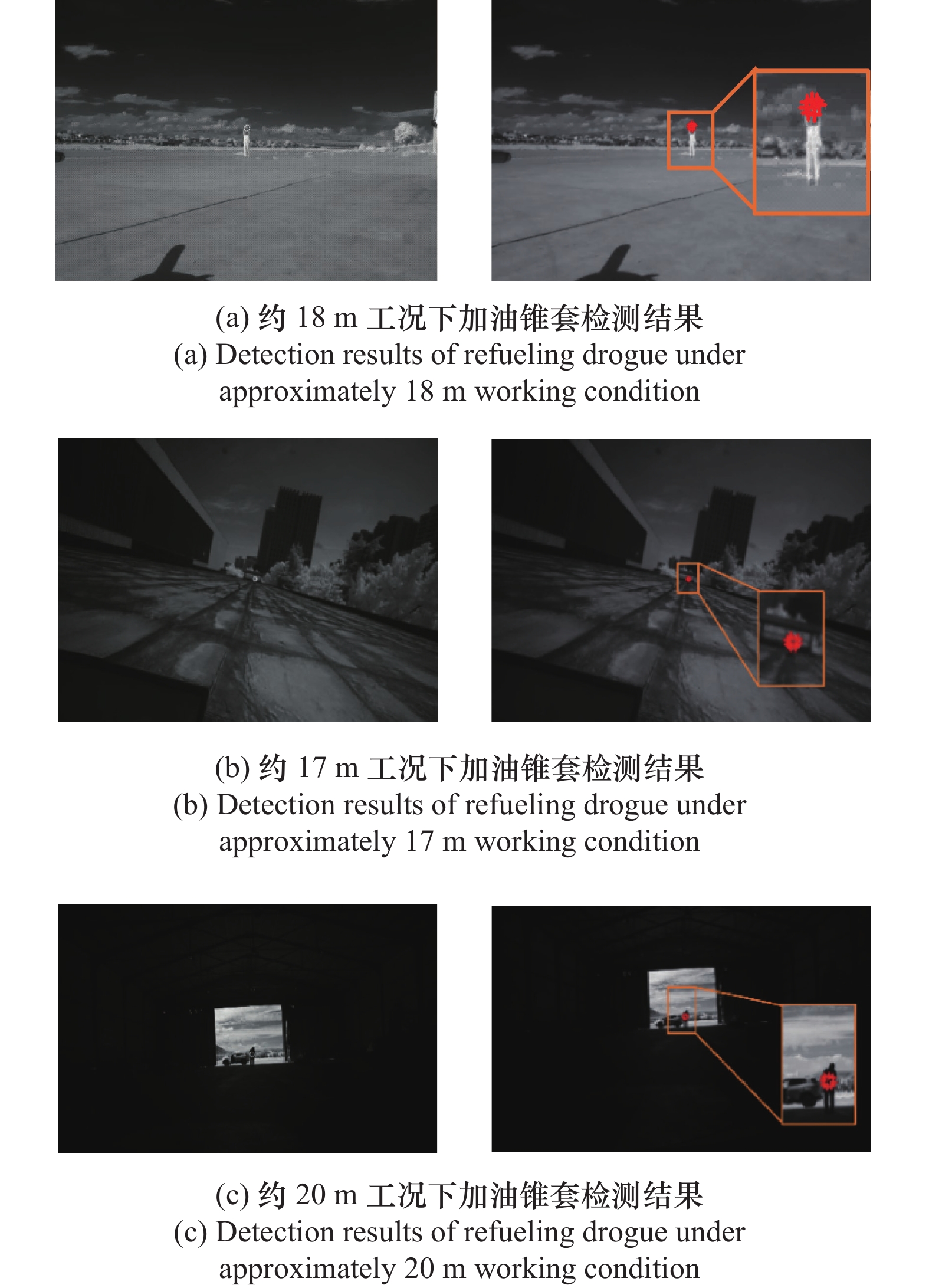 (a) 约 18 m 工况下加油锥套检测结果
(a) Detection results of refueling drogue under approximately 18 m working condition

(b) 约 17 m 工况下加油锥套检测结果
(b) Detection results of refueling drogue under approximately 17 m working condition

(c) 约 20 m 工况下加油锥套检测结果
(c) Detection results of refueling drogue under approximately 20 m working condition