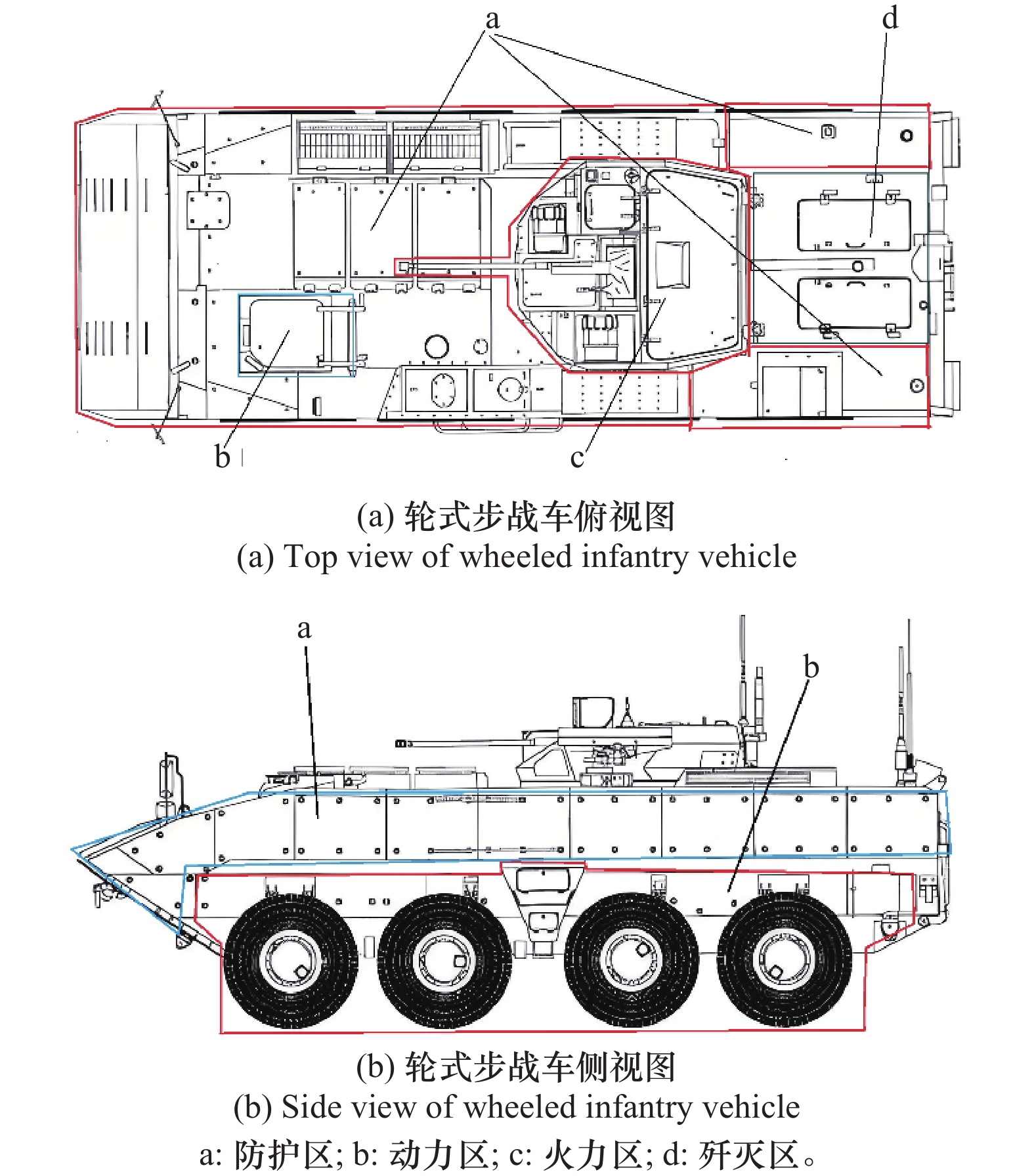 a
d
b
c
(a) 轮式步战车俯视图
(a) Top view of wheeled infantry vehicle

a
b
(b) 轮式步战车侧视图
(b) Side view of wheeled infantry vehicle
a: 防护区; b: 动力区; c: 火力区; d: 歼灭区。