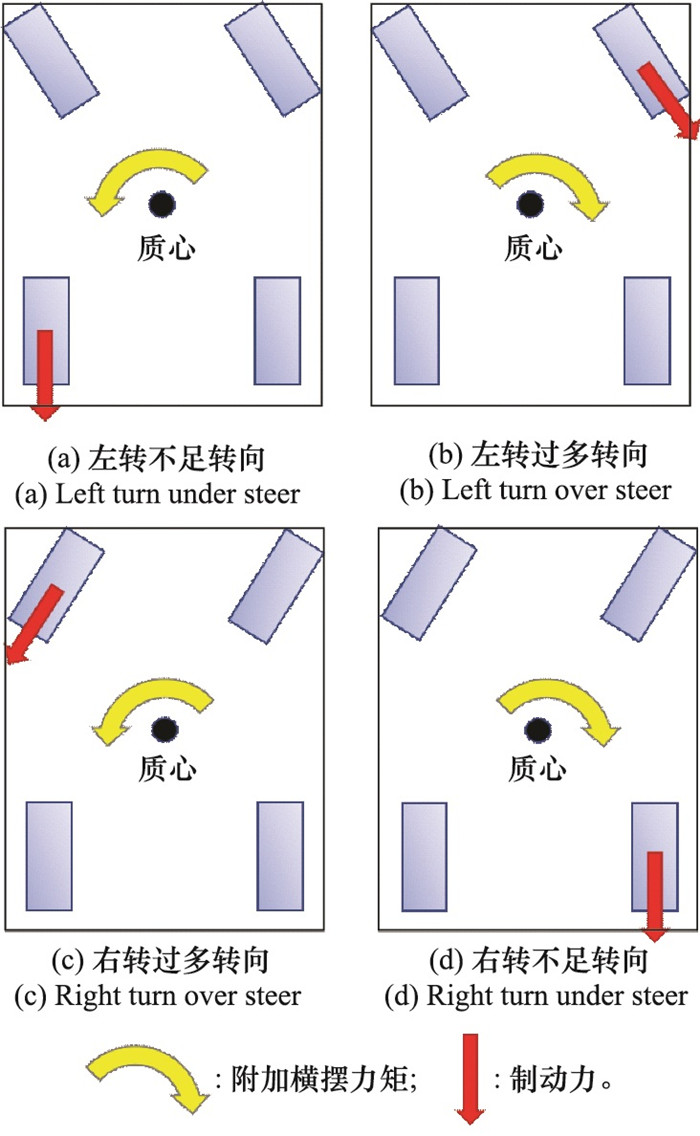 质心

(a) 左转不足转向
(a) Left turn under steer

质心

(b) 左转过多转向
(b) Left turn over steer

质心

(c) 右转过多转向
(c) Right turn over steer

质心

(d) 右转不足转向
(d) Right turn under steer

: 附加横摆力矩; : 制动力。