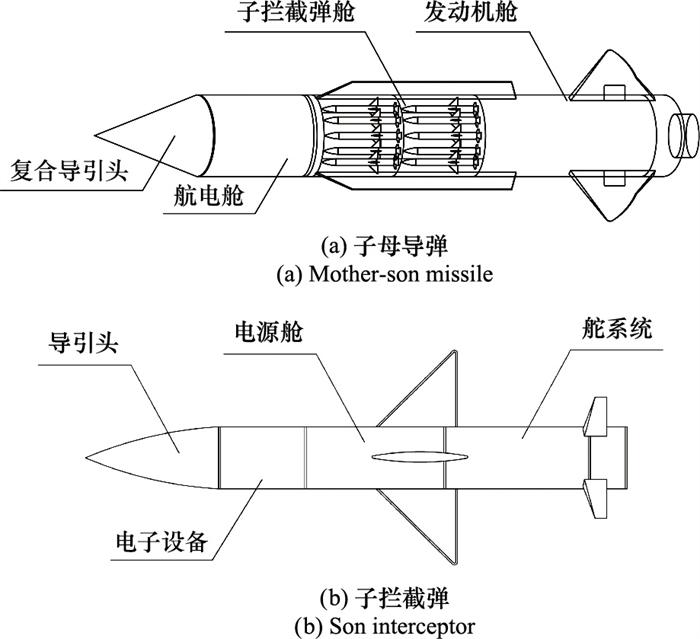 子拦截弹舱
发动机舱
复合导引头
航电舱
(a) 子母导弹
(a) Mother-son missile

导引头
电源舱
舵系统
电子设备
(b) 子拦截弹
(b) Son interceptor